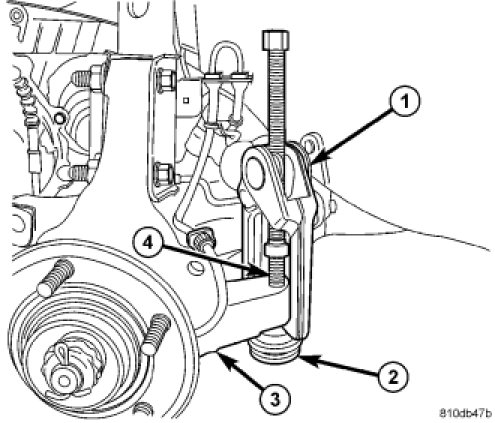 1
4
2
3
810db47b