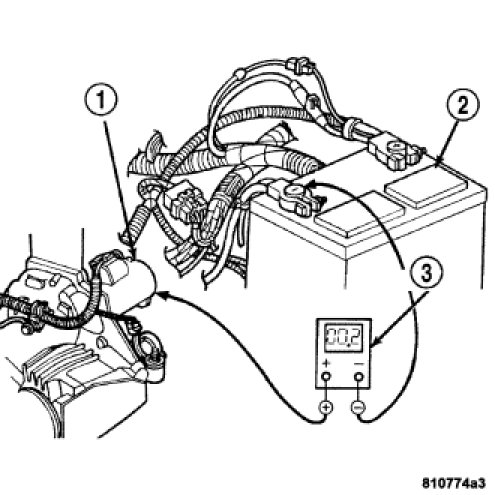 1
2
3
00.2
+
−
+
−
810774a3