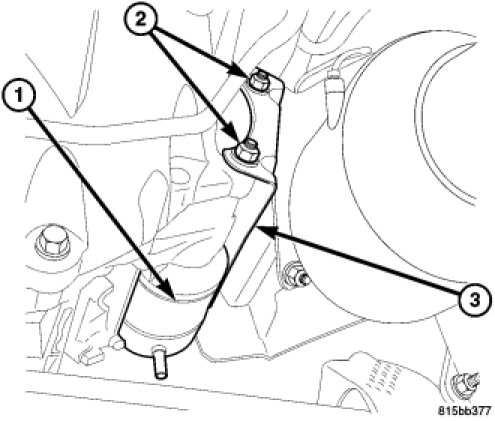 2
1
3
815bb377