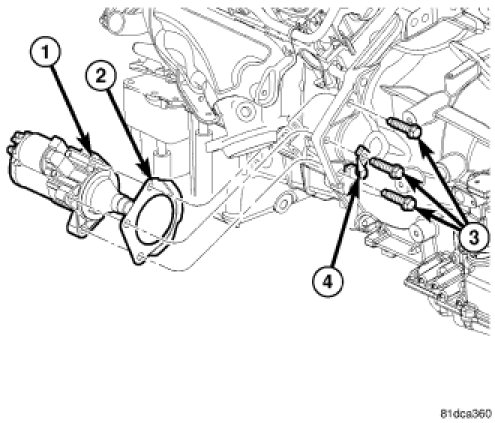 1
2
3
4
81dca360