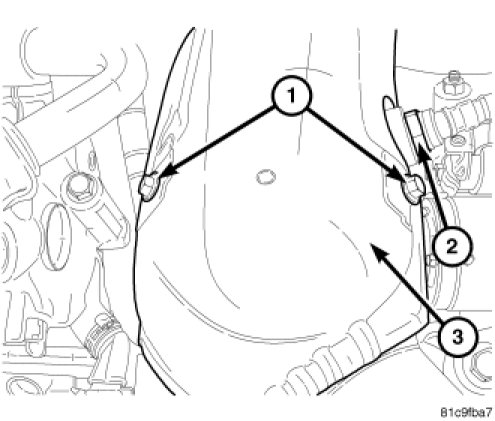 1
2
3
81c9fba7