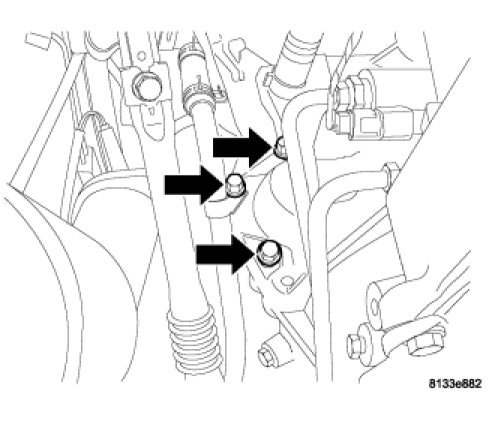 8133e882