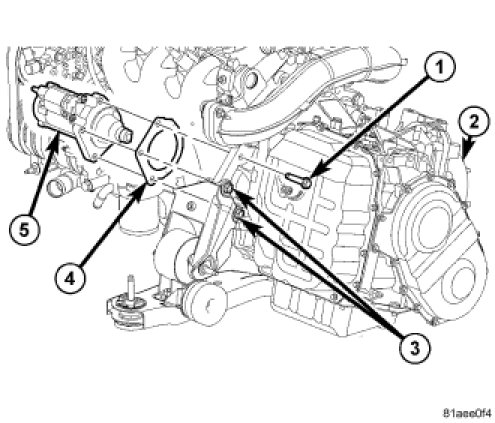 1
2
5
4
3
81aee0f4