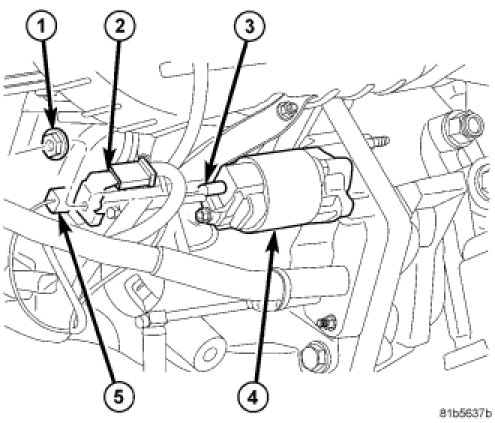 1
2
3
5
4
81b5637b