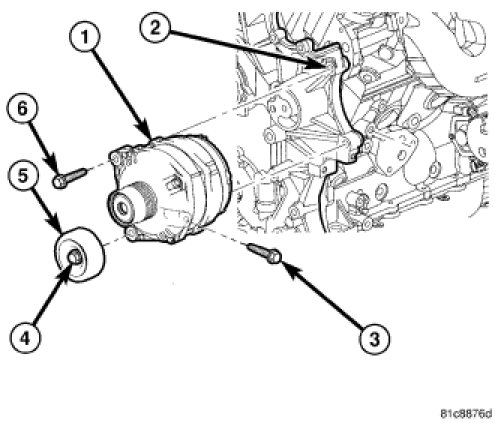 1
2
6
5
4
3
81c8876d