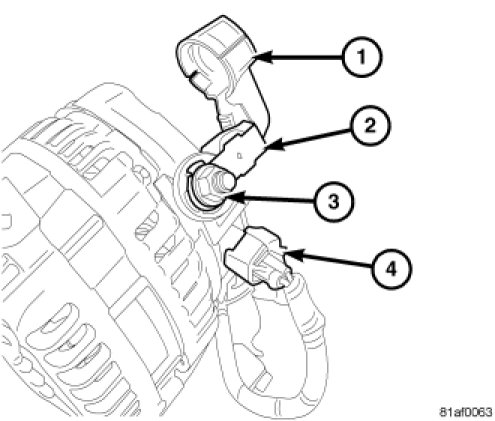 1
2
3
4
81af0063