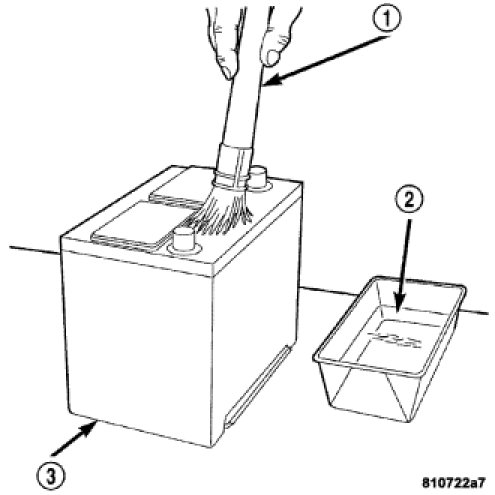 1
2
3
810722a7