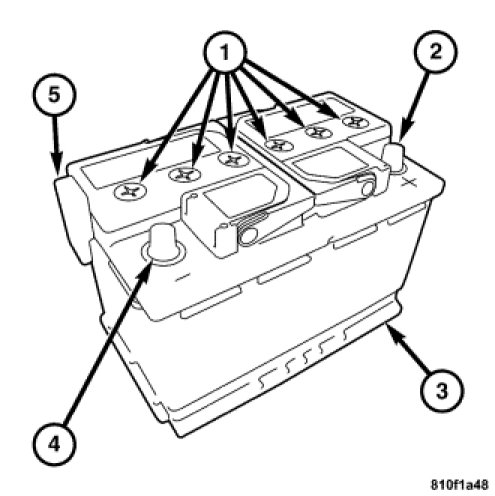 1
2
5
+
−
3
4
810f1a48