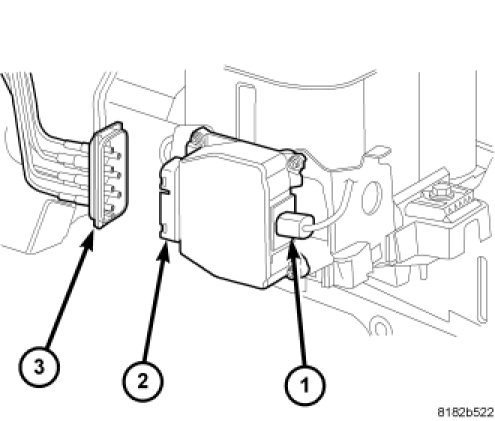 3
2
1
8182b522