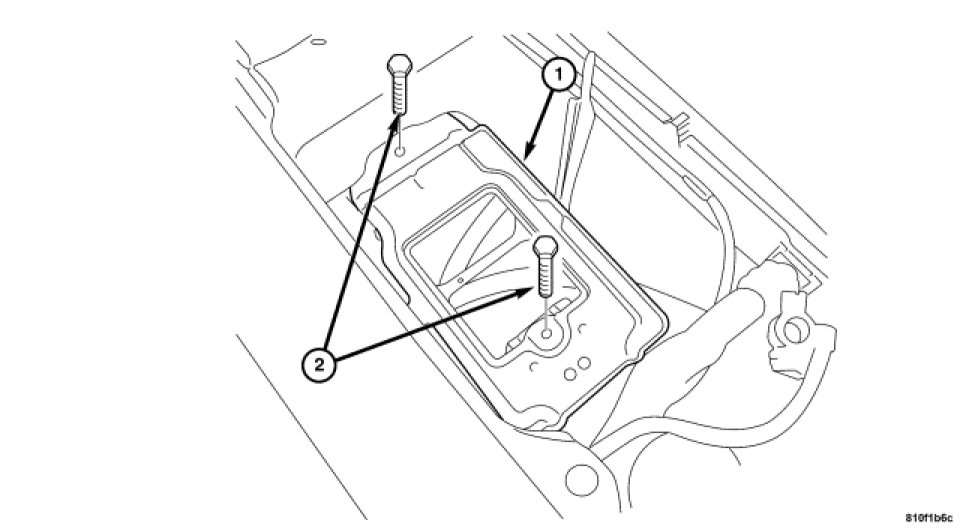 1
2
810f1b6c