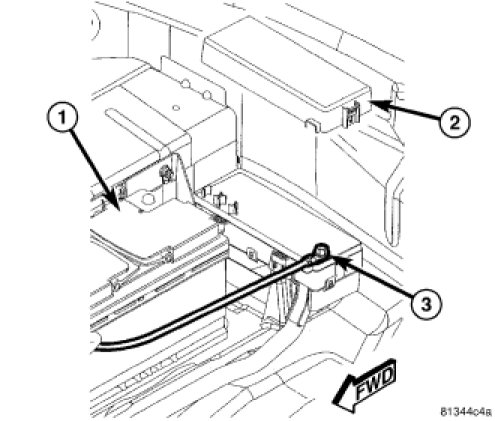 1
2
3
FWD
81344c4a