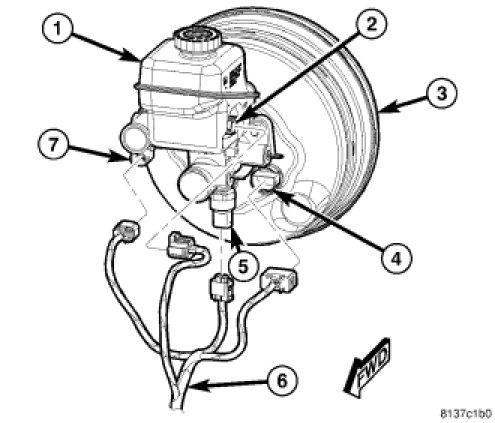 1
2
3
7
4
5
6
FWD
8137c1b0