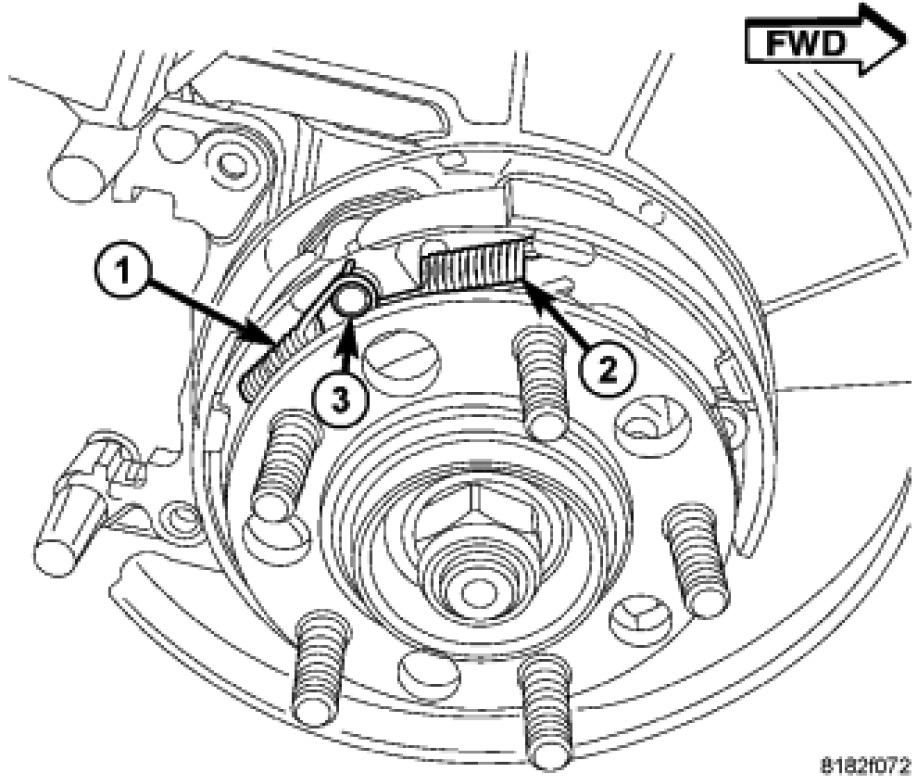 FWD

1

2

3

8182f072