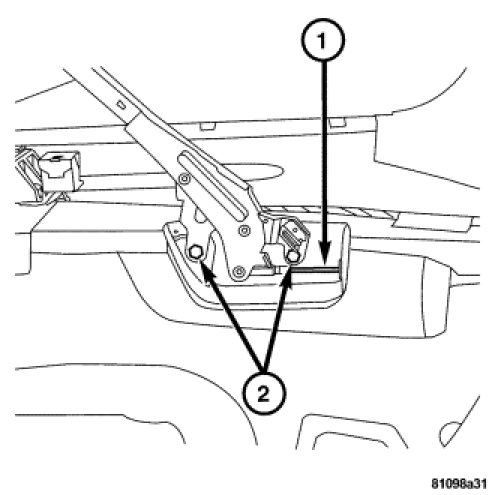 1

2

81098a31