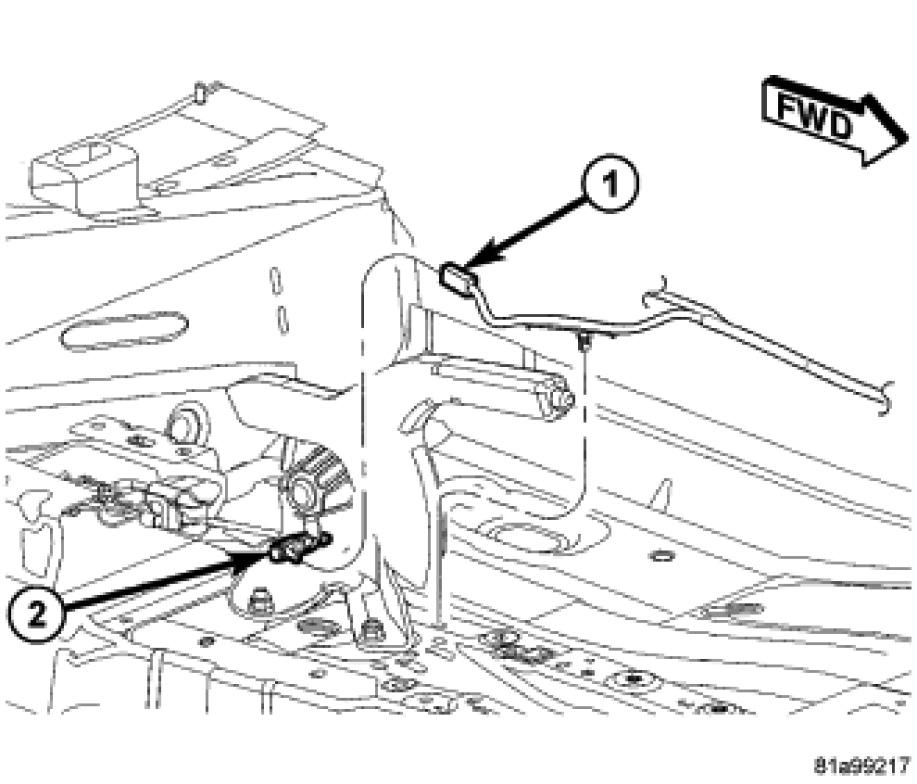 FWD

1

2

81a99217