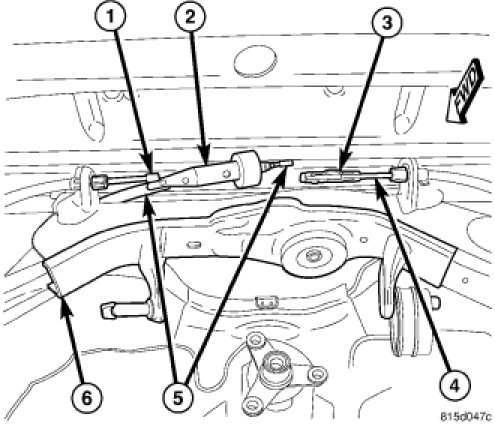 1
2
3
FWD
6
5
4
815d047c