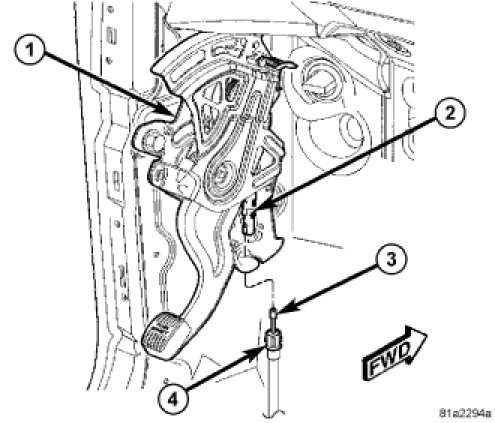 1
2
3
4
FWD
81a2294a