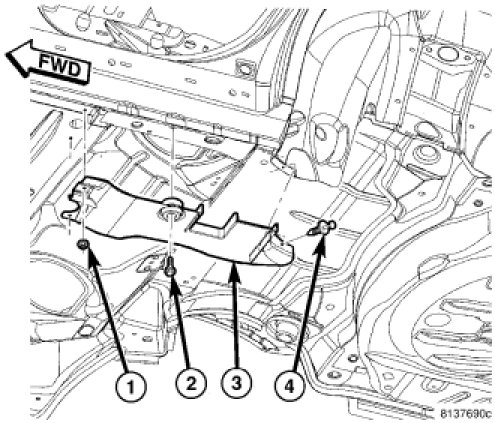 FWD

1
2
3
4

8137690c