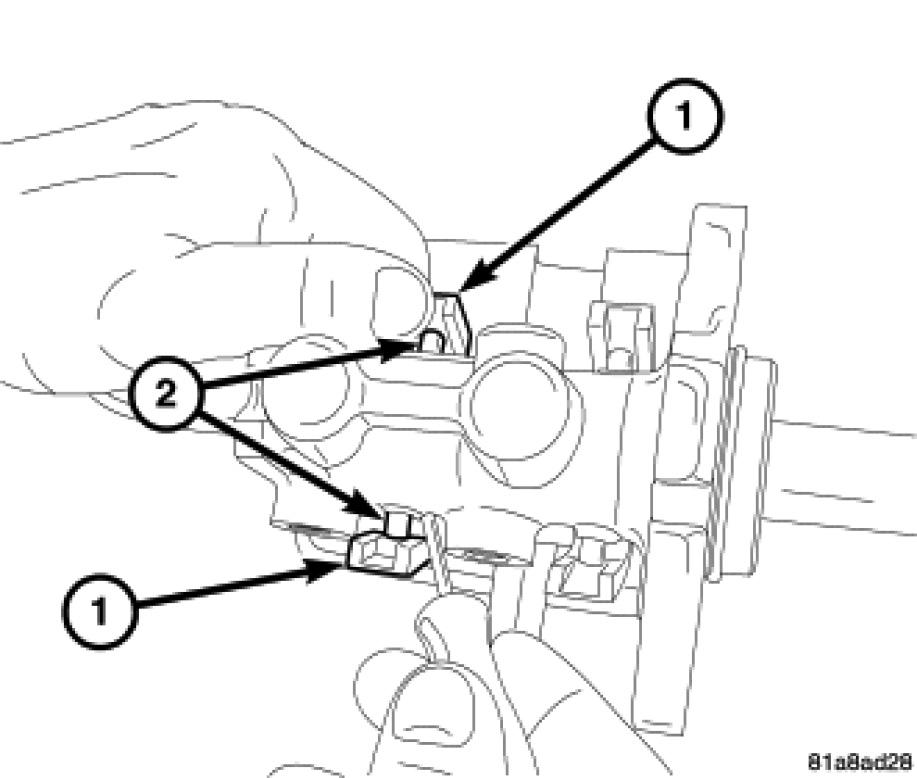 1
2
1
81a8ad28