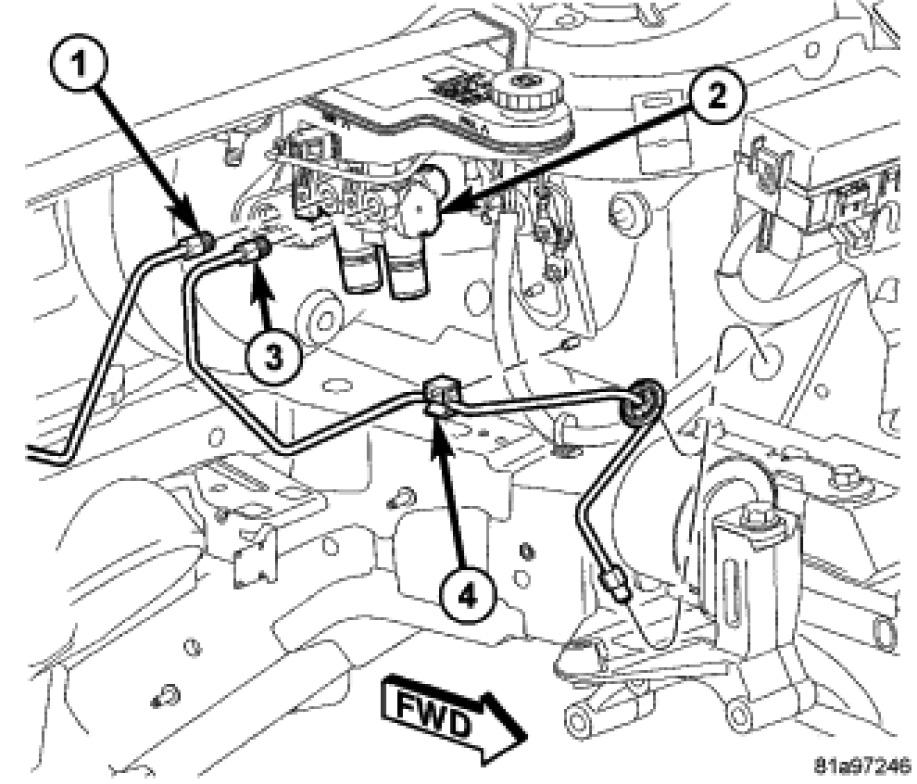 1
2
3
4
FWD
81a97246