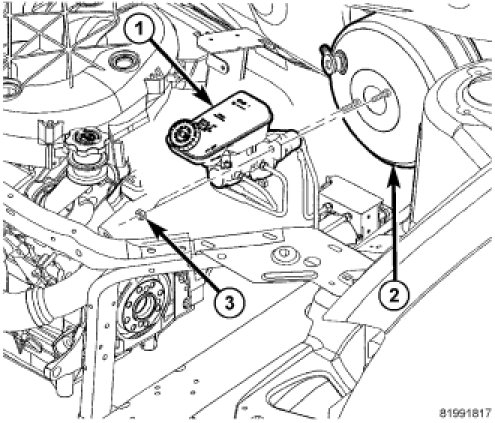 1

2

3

81991817