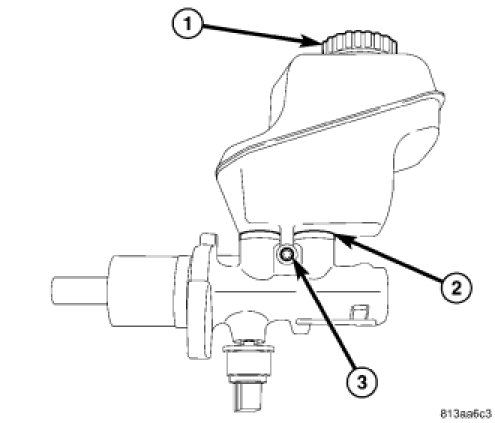 1
2
3
813aa6c3