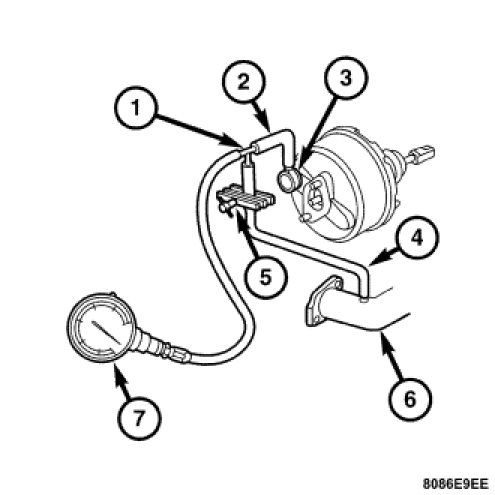 1
2
3
4
5
6
7
8086E9EE