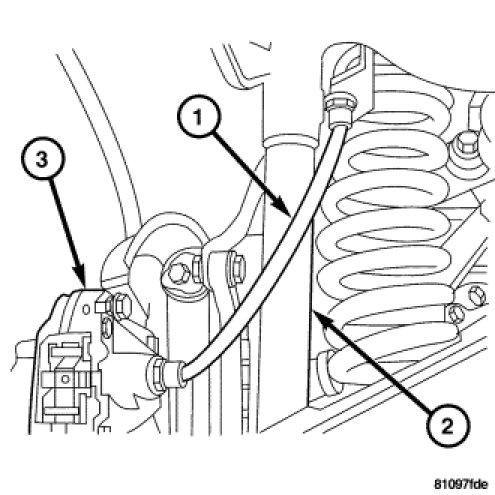 1
3
2
81097fde