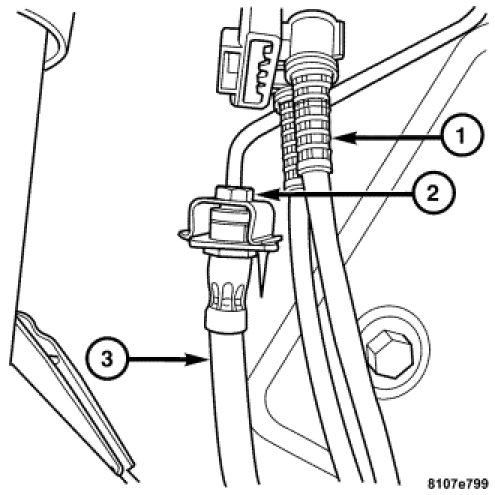 1
2
3
8107e799