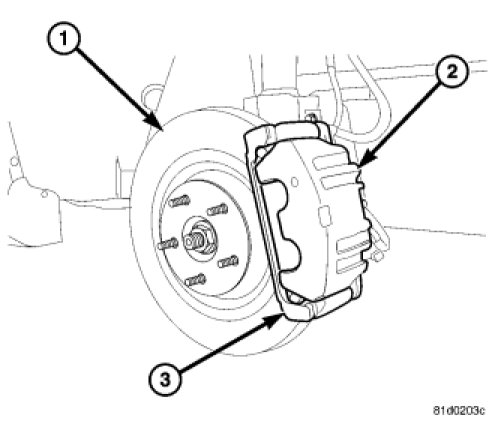 1
2
3
81d0203c