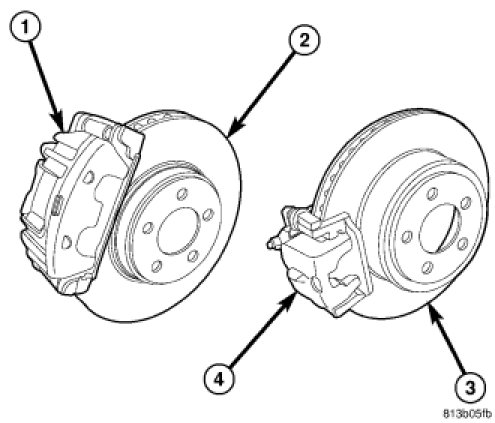 1
2
4
3
813b05fb