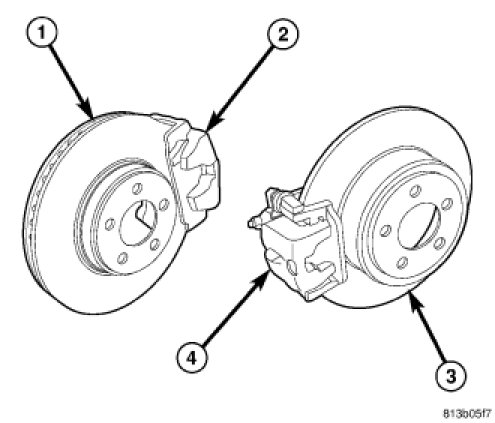 1
2
4
3
813b05f7