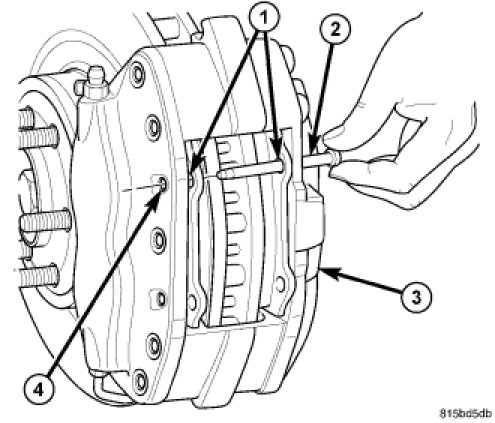 1
2
3
4
815bd5db