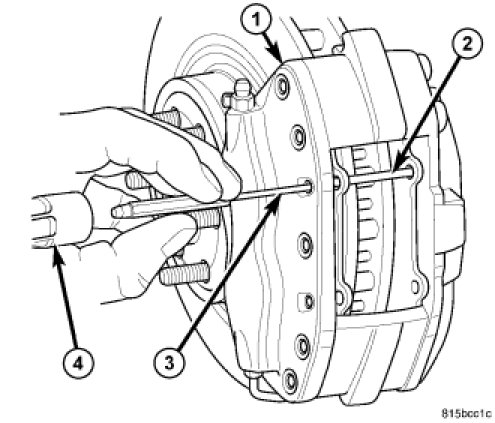 1
2
3
4
815bcc1c