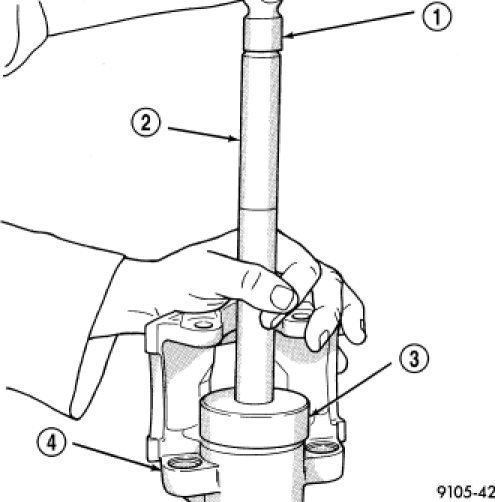 1
2
3
4
9105-42