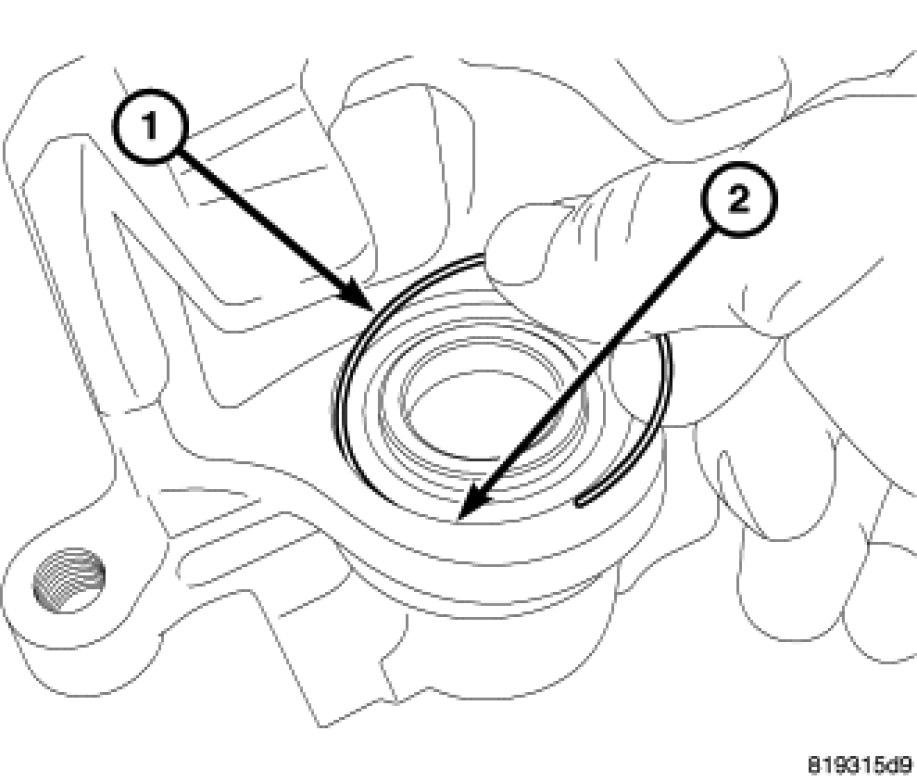 1
2
819315d9