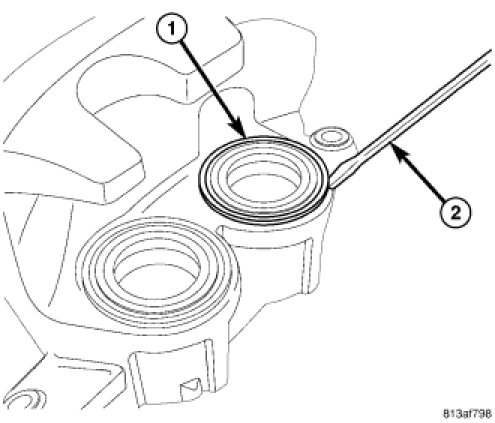 1
2
813af798