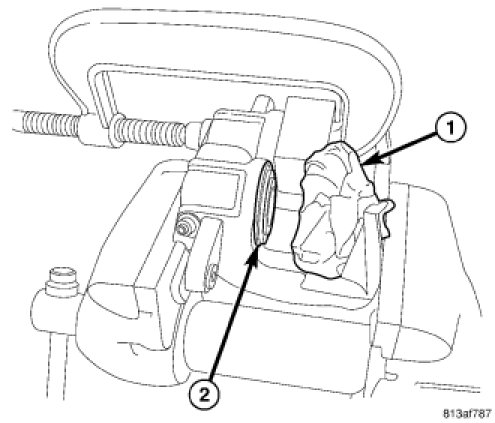 1
2
813af787