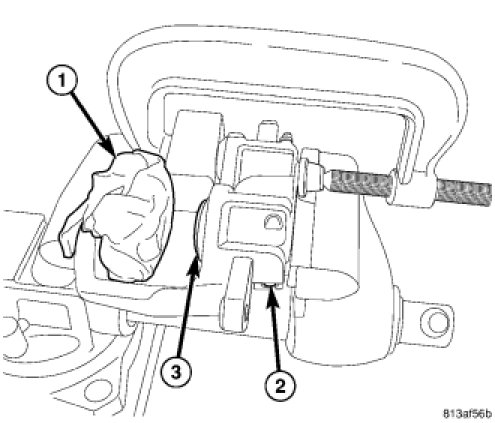 1
3
2
813af56b