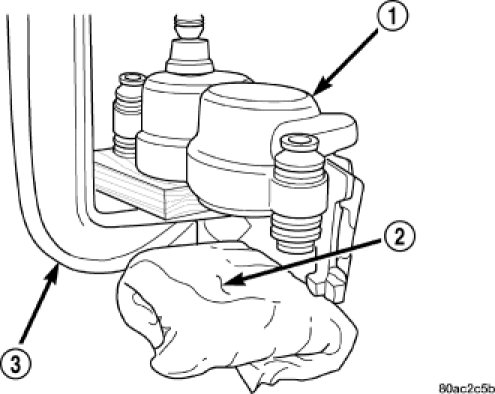 1
2
3
80ac2c5b