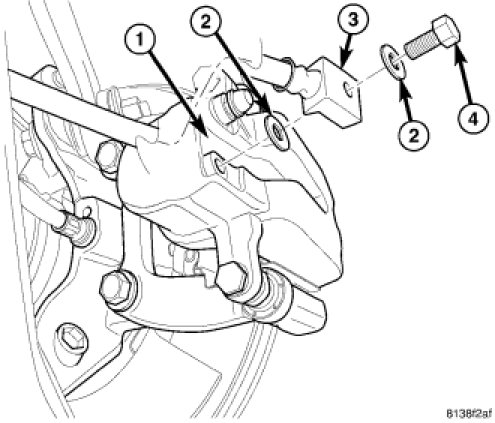 1
2
3
2
4
8138f2af