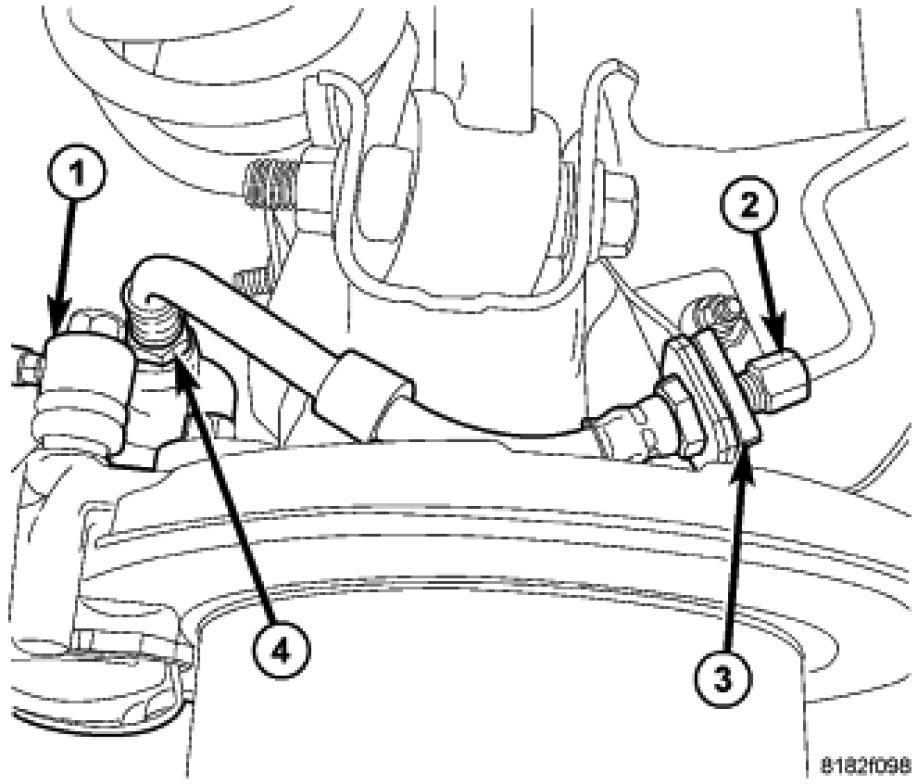 1
2
4
3
8182f098