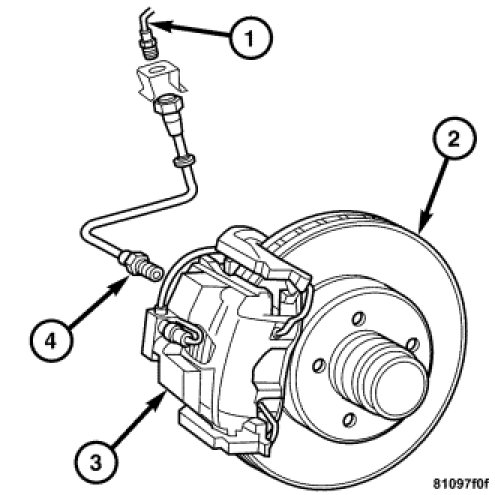 1
2
4
3
81097f0f