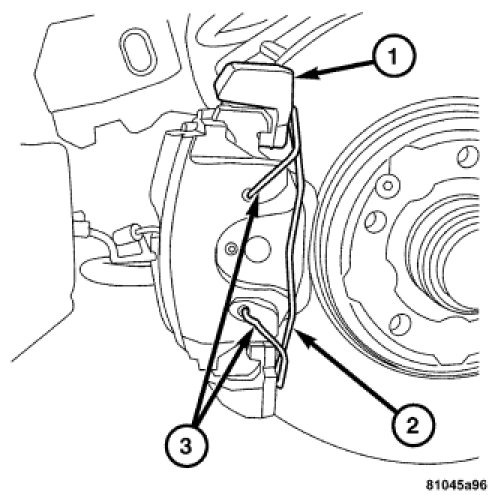 1
2
3
81045a96