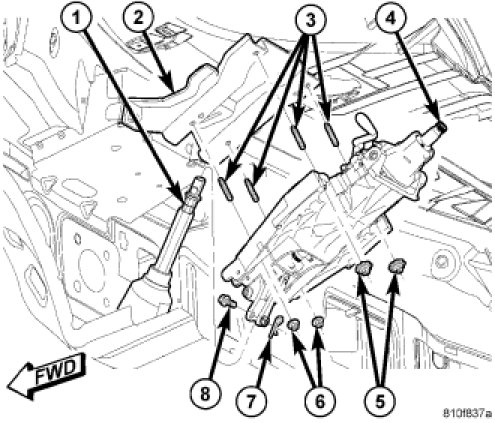 1
2
3
4
FWD
8
7
6
5
810f837a