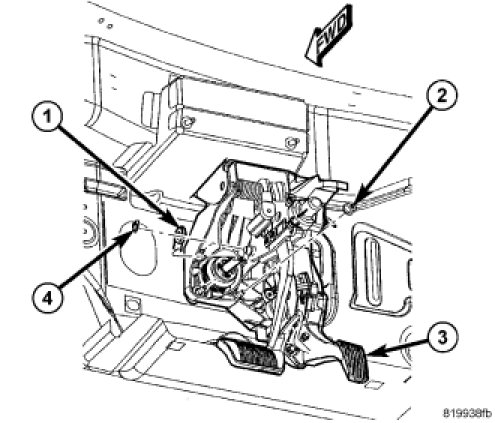 FWD

1

2

4

3

819938fb