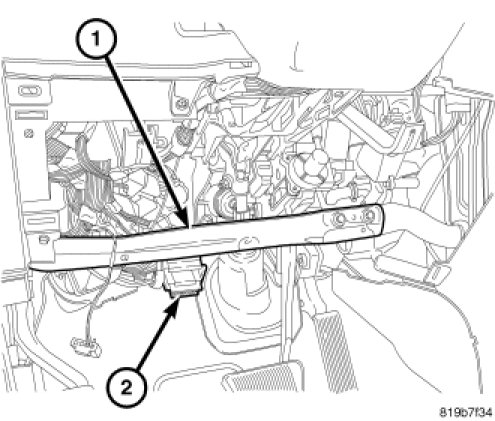 1
2
819b7f34