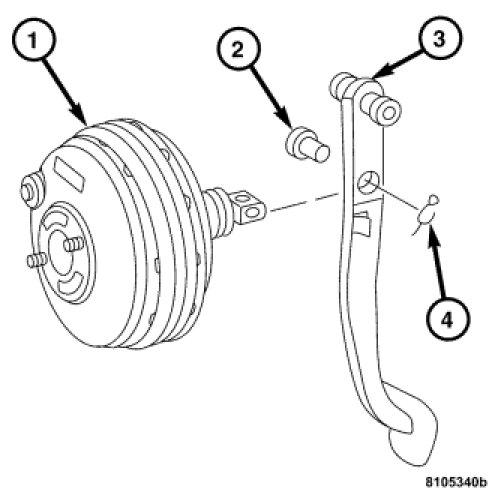 1
2
3
4
8105340b