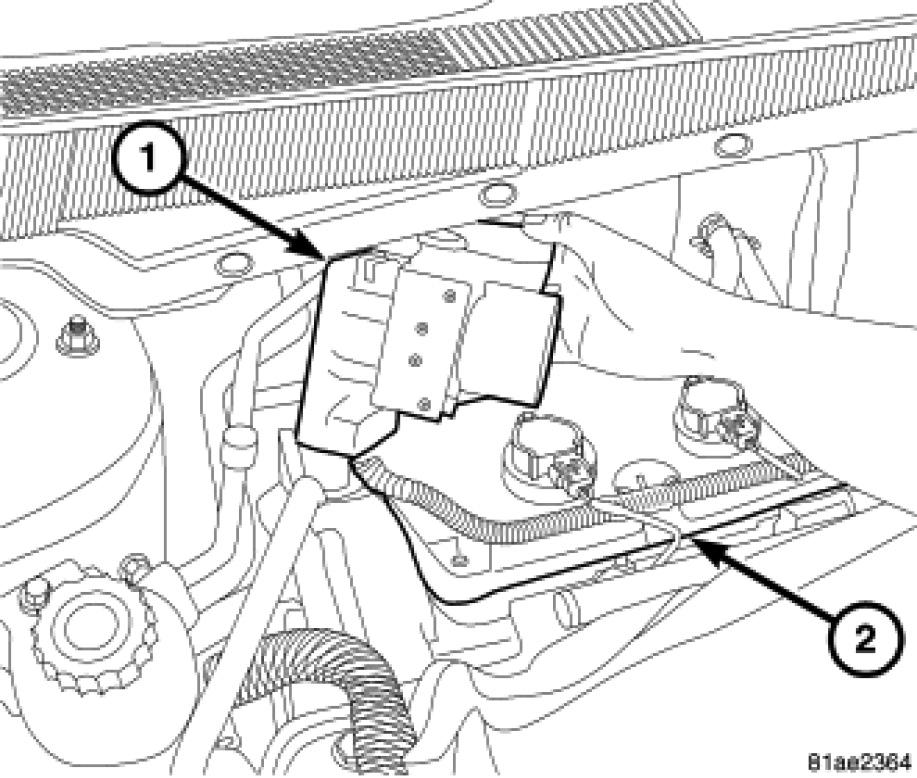 1

2

81ae2364