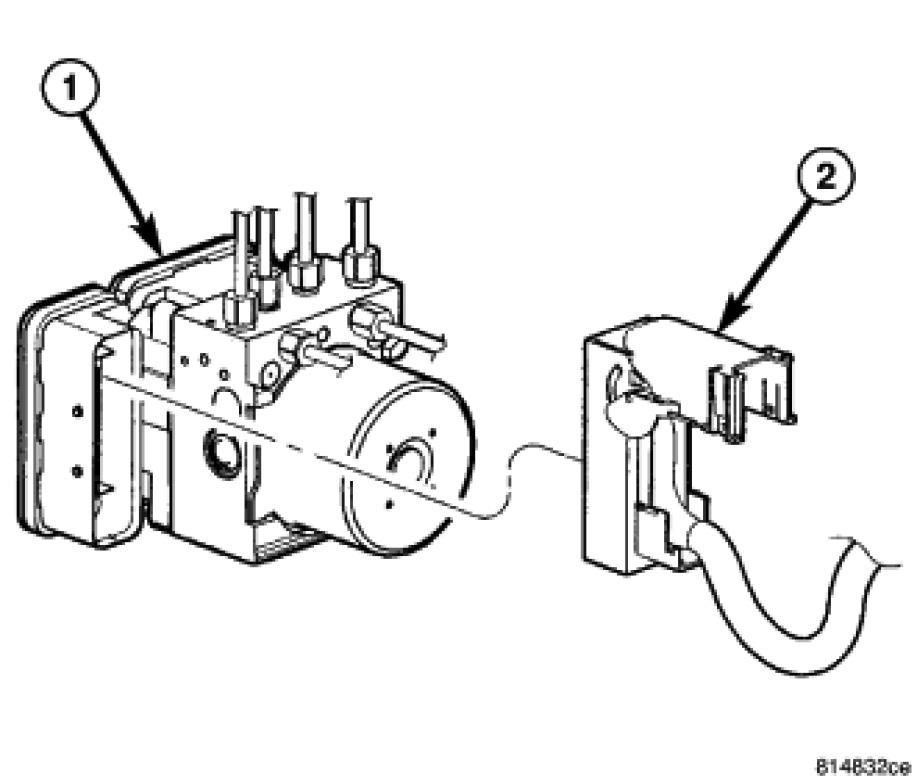 1

2

814832ce